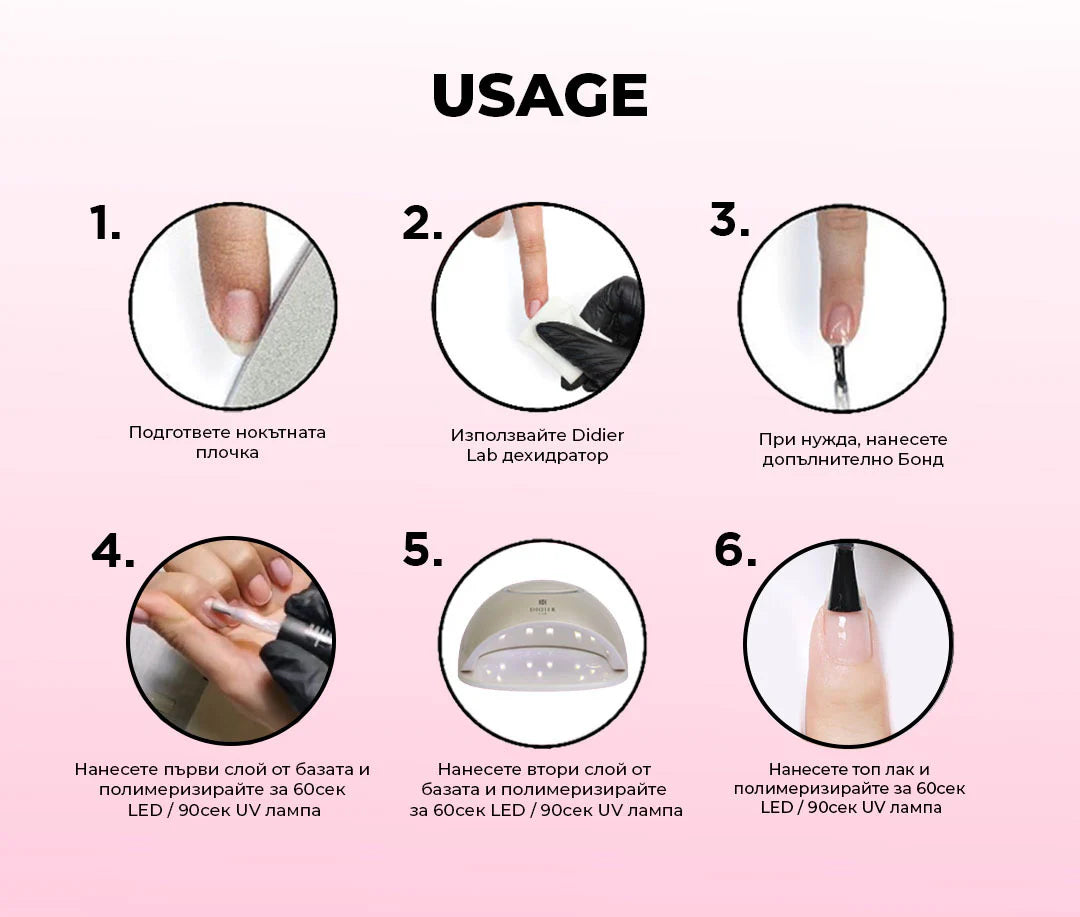 USAGE

1.

Подгответе нокътната плочка

2.

Използвайте Didier Lab дехидратор

3.

При нужда, нанесете допълнително Бонд

4.

Нанесете първи слой от базата и полимеризирайте за 60сек LED / 90сек UV лампа

5.

DIDIER

Нанесете втори слой от базата и полимеризирайте за 60сек LED / 90сек UV лампа

6.

Нанесете топ лак и полимеризирайте за 60сек LED / 90сек UV лампа