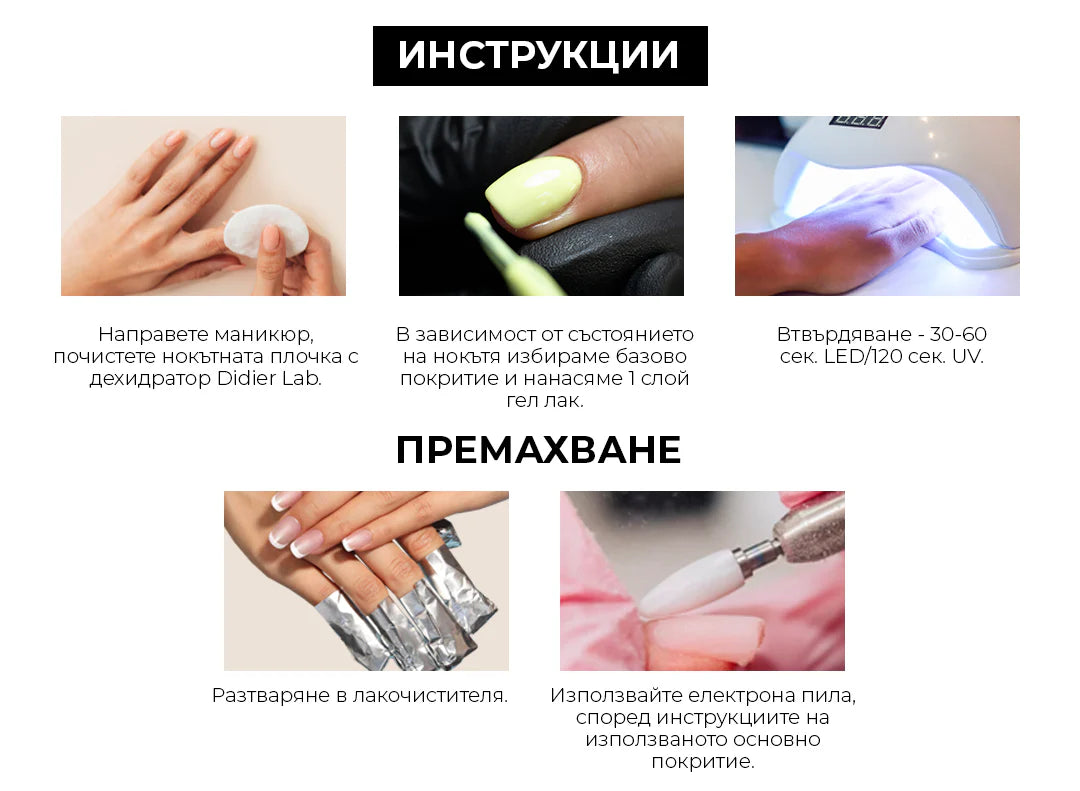 ИНСТРУКЦИИ

Направете маникюр, почистете нокътната плочка с дехидратор Didier Lab.

В зависимост от състоянието на нокътя избираме базово покритие и нанасяме 1 слой гел лак.

Втвърдяване - 30-60 сек. LED/120 сек. UV.

ПРЕМАХВАНЕ

Разтваряне в лакочистителя.

Използвайте електрона пила, според инструкциите на използваното основно покритие.